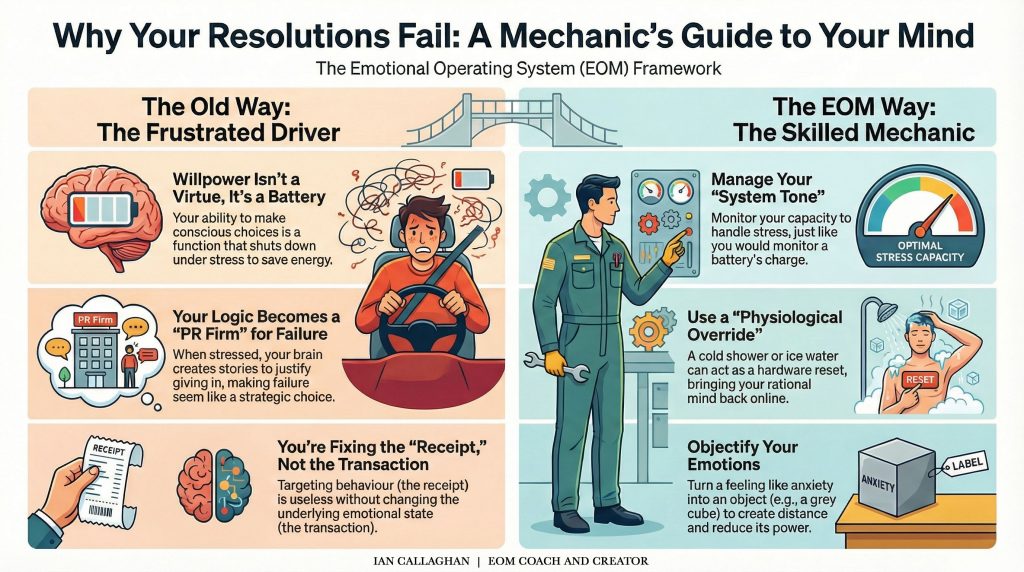 Why Your Resolutions Fail: A Mechanic's Guide to Your Mind

The Emotional Operating System (EOM) Framework

The Old Way:
The Frustrated Driver

Willpower Isn't a Virtue, It's a Battery
Your ability to make conscious choices is a function that shuts down under stress to save energy.

PR Firm

Your Logic Becomes a "PR Firm" for Failure
When stressed, your brain creates stories to justify giving in, making failure seem like a strategic choice.

RECEIPT

You're Fixing the "Receipt," Not the Transaction
Targeting behaviour (the receipt) is useless without changing the underlying emotional state (the transaction).

The EOM Way:
The Skilled Mechanic

Manage Your "System Tone"
Monitor your capacity to handle stress, just like you would monitor a battery's charge.

OPTIMAL STRESS CAPACITY

Use a "Physiological Override"
A cold shower or ice water can act as a hardware reset, bringing your rational mind back online.

RESET

Objectify Your Emotions
Turn a feeling like anxiety into an object (e.g., a grey cube) to create distance and reduce its power.

ANXIETY

LABEL

IAN CALLAGHAN | EOM COACH AND CREATOR